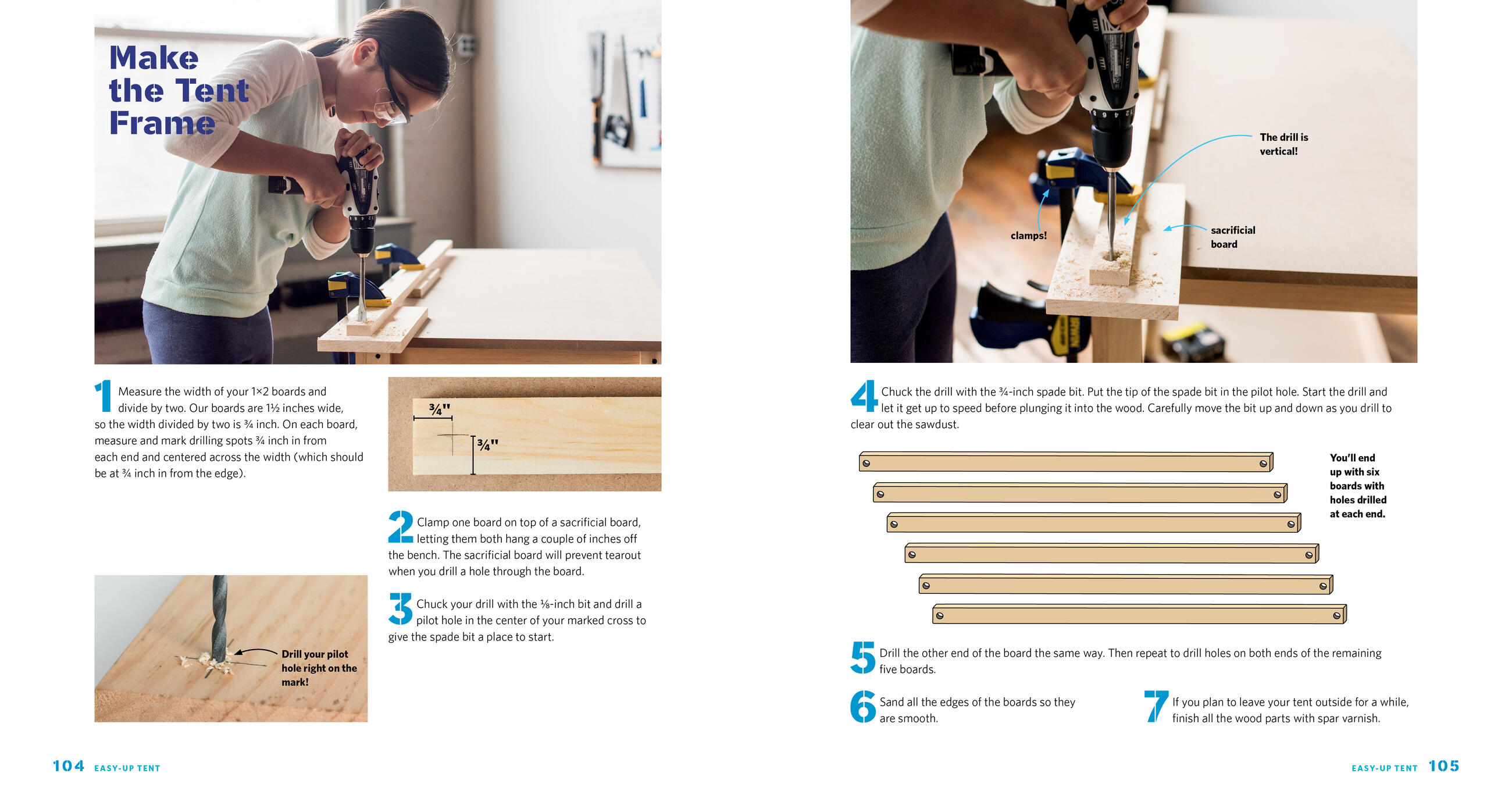 Make the Tent Frame

1 Measure the width of your 1×2 boards and divide by two. Our boards are 1½ inches wide, so the width divided by two is ¾ inch. On each board, measure and mark drilling spots ¾ inch in from each end and centered across the width (which should be at ¾ inch in from the edge).

¾"

¾"

2 Clamp one board on top of a sacrificial board, letting them both hang a couple of inches off the bench. The sacrificial board will prevent tearout when you drill a hole through the board.

3 Chuck your drill with the ⅛-inch bit and drill a pilot hole in the center of your marked cross to give the spade bit a place to start.

Drill your pilot hole right on the mark!

104 EASY-UP TENT

The drill is vertical!

clamps!

sacrificial board

4 Chuck the drill with the ¾-inch spade bit. Put the tip of the spade bit in the pilot hole. Start the drill and let it get up to speed before plunging it into the wood. Carefully move the bit up and down as you drill to clear out the sawdust.

You'll end up with six boards with holes drilled at each end.

5 Drill the other end of the board the same way. Then repeat to drill holes on both ends of the remaining five boards.

6 Sand all the edges of the boards so they are smooth.

7 If you plan to leave your tent outside for a while, finish all the wood parts with spar varnish.

EASY-UP TENT 105