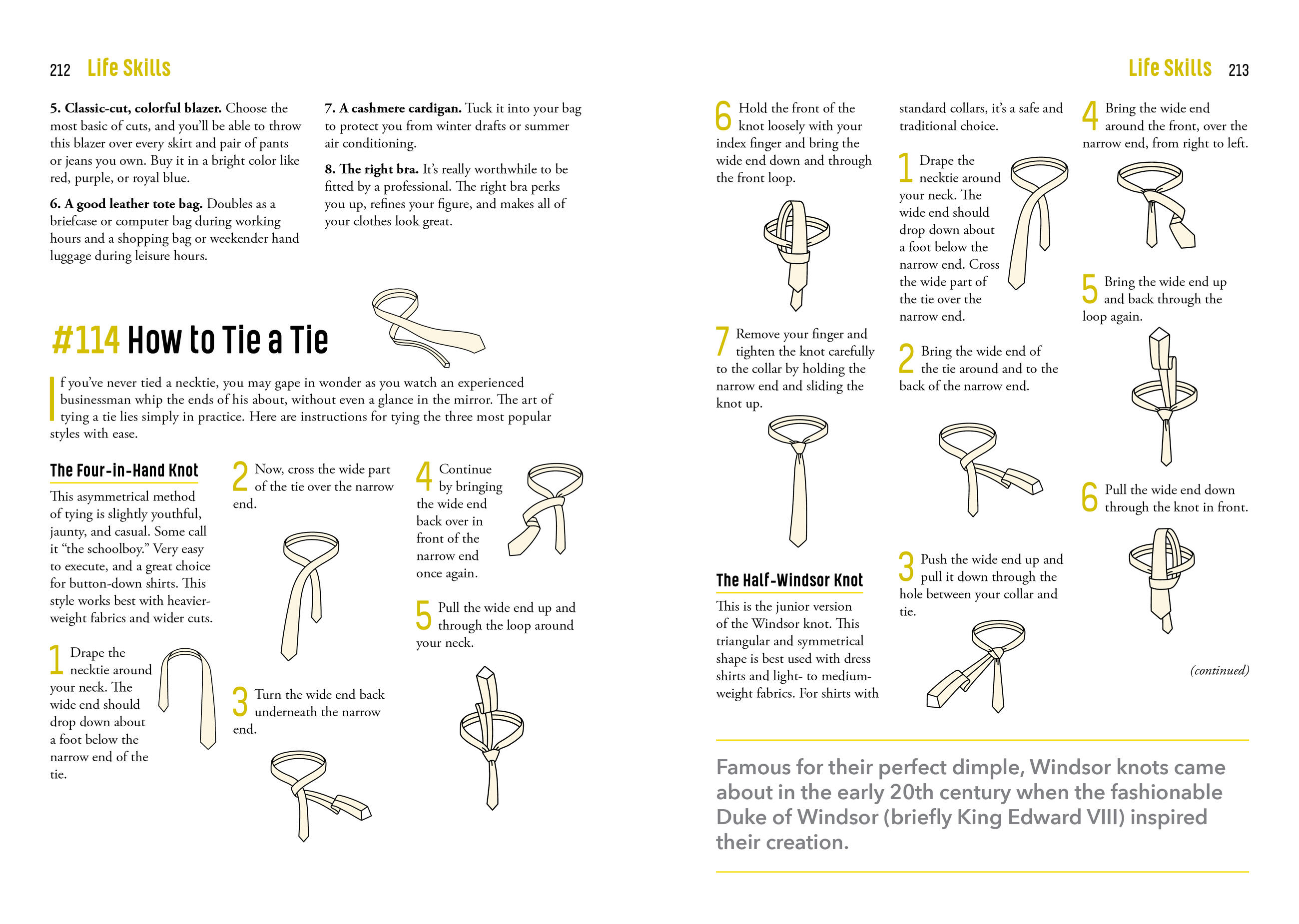 212 Life Skills

5. Classic-cut, colorful blazer. Choose the most basic of cuts, and you'll be able to throw this blazer over every skirt and pair of pants or jeans you own. Buy it in a bright color like red, purple, or royal blue.

6. A good leather tote bag. Doubles as a briefcase or computer bag during working hours and a shopping bag or weekender hand luggage during leisure hours.

7. A cashmere cardigan. Tuck it into your bag to protect you from winter drafts or summer air conditioning.

8. The right bra. It's really worthwhile to be fitted by a professional. The right bra perks you up, refines your figure, and makes all of your clothes look great.

#114 How to Tie a Tie

If you've never tied a necktie, you may gape in wonder as you watch an experienced businessman whip the ends of his about, without even a glance in the mirror. The art of tying a tie lies simply in practice. Here are instructions for tying the three most popular styles with ease.

The Four-in-Hand Knot

This asymmetrical method of tying is slightly youthful, jaunty, and casual. Some call it "the schoolboy." Very easy to execute, and a great choice for button-down shirts. This style works best with heavier-weight fabrics and wider cuts.

1 Drape the necktie around your neck. The wide end should drop down about a foot below the narrow end of the tie.

2 Now, cross the wide part of the tie over the narrow end.

3 Turn the wide end back underneath the narrow end.

4 Continue by bringing the wide end back over in front of the narrow end once again.

5 Pull the wide end up and through the loop around your neck.

Life Skills 213

6 Hold the front of the knot loosely with your index finger and bring the wide end down and through the front loop.

7 Remove your finger and tighten the knot carefully to the collar by holding the narrow end and sliding the knot up.

The Half-Windsor Knot

This is the junior version of the Windsor knot. This triangular and symmetrical shape is best used with dress shirts and light- to medium-weight fabrics. For shirts with standard collars, it's a safe and traditional choice.

1 Drape the necktie around your neck. The wide end should drop down about a foot below the narrow end. Cross the wide part of the tie over the narrow end.

2 Bring the wide end of the tie around and to the back of the narrow end.

3 Push the wide end up and pull it down through the hole between your collar and tie.

4 Bring the wide end around the front, over the narrow end, from right to left.

5 Bring the wide end up and back through the loop again.

6 Pull the wide end down through the knot in front.

(continued)

Famous for their perfect dimple, Windsor knots came about in the early 20th century when the fashionable Duke of Windsor (briefly King Edward VIII) inspired their creation.