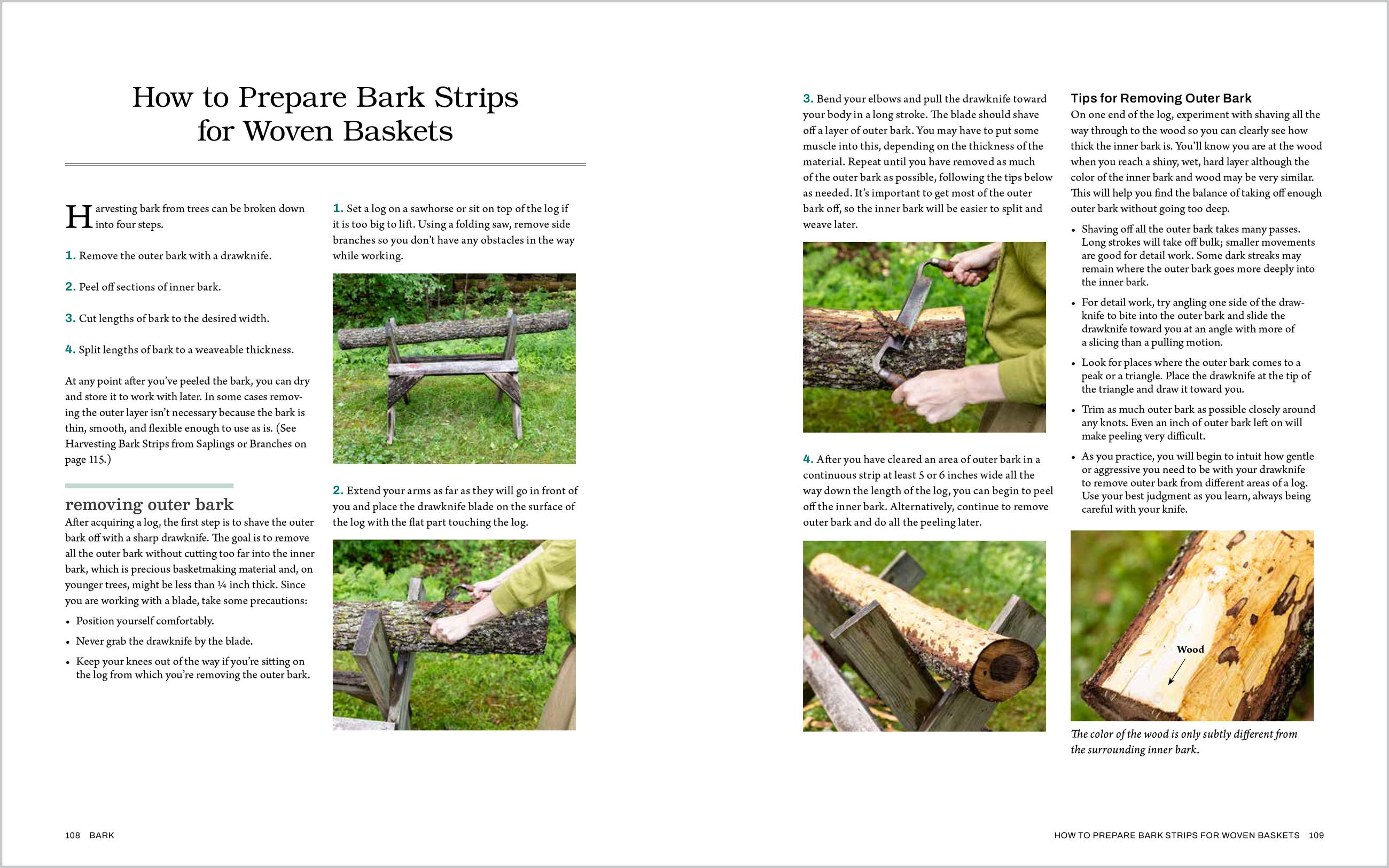 How to Prepare Bark Strips for Woven Baskets

Harvesting bark from trees can be broken down into four steps.

1. Remove the outer bark with a drawknife.

2. Peel off sections of inner bark.

3. Cut lengths of bark to the desired width.

4. Split lengths of bark to a weaveable thickness.

At any point after you've peeled the bark, you can dry and store it to work with later. In some cases removing the outer layer isn't necessary because the bark is thin, smooth, and flexible enough to use as is. (See Harvesting Bark Strips from Saplings or Branches on page 115.)

removing outer bark

After acquiring a log, the first step is to shave the outer bark off with a sharp drawknife. The goal is to remove all the outer bark without cutting too far into the inner bark, which is precious basketmaking material and, on younger trees, might be less than ¼ inch thick. Since you are working with a blade, take some precautions:

• Position yourself comfortably.
• Never grab the drawknife by the blade.
• Keep your knees out of the way if you're sitting on the log from which you're removing the outer bark.

1. Set a log on a sawhorse or sit on top of the log if it is too big to lift. Using a folding saw, remove side branches so you don't have any obstacles in the way while working.

2. Extend your arms as far as they will go in front of you and place the drawknife blade on the surface of the log with the flat part touching the log.

3. Bend your elbows and pull the drawknife toward your body in a long stroke. The blade should shave off a layer of outer bark. You may have to put some muscle into this, depending on the thickness of the material. Repeat until you have removed as much of the outer bark as possible, following the tips below as needed. It's important to get most of the outer bark off, so the inner bark will be easier to split and weave later.

4. After you have cleared an area of outer bark in a continuous strip at least 5 or 6 inches wide all the way down the length of the log, you can begin to peel off the inner bark. Alternatively, continue to remove outer bark and do all the peeling later.

Tips for Removing Outer Bark

On one end of the log, experiment with shaving all the way through to the wood so you can clearly see how thick the inner bark is. You'll know you are at the wood when you reach a shiny, wet, hard layer although the color of the inner bark and wood may be very similar. This will help you find the balance of taking off enough outer bark without going too deep.

• Shaving off all the outer bark takes many passes. Long strokes will take off bulk; smaller movements are good for detail work. Some dark streaks may remain where the outer bark goes more deeply into the inner bark.
• For detail work, try angling one side of the drawknife to bite into the outer bark and slide the drawknife toward you at an angle with more of a slicing than a pulling motion.
• Look for places where the outer bark comes to a peak or a triangle. Place the drawknife at the tip of the triangle and draw it toward you.
• Trim as much outer bark as possible closely around any knots. Even an inch of outer bark left on will make peeling very difficult.
• As you practice, you will begin to intuit how gentle or aggressive you need to be with your drawknife to remove outer bark from different areas of a log. Use your best judgment as you learn, always being careful with your knife.

Wood

The color of the wood is only subtly different from the surrounding inner bark.

108 BARK

HOW TO PREPARE BARK STRIPS FOR WOVEN BASKETS 109