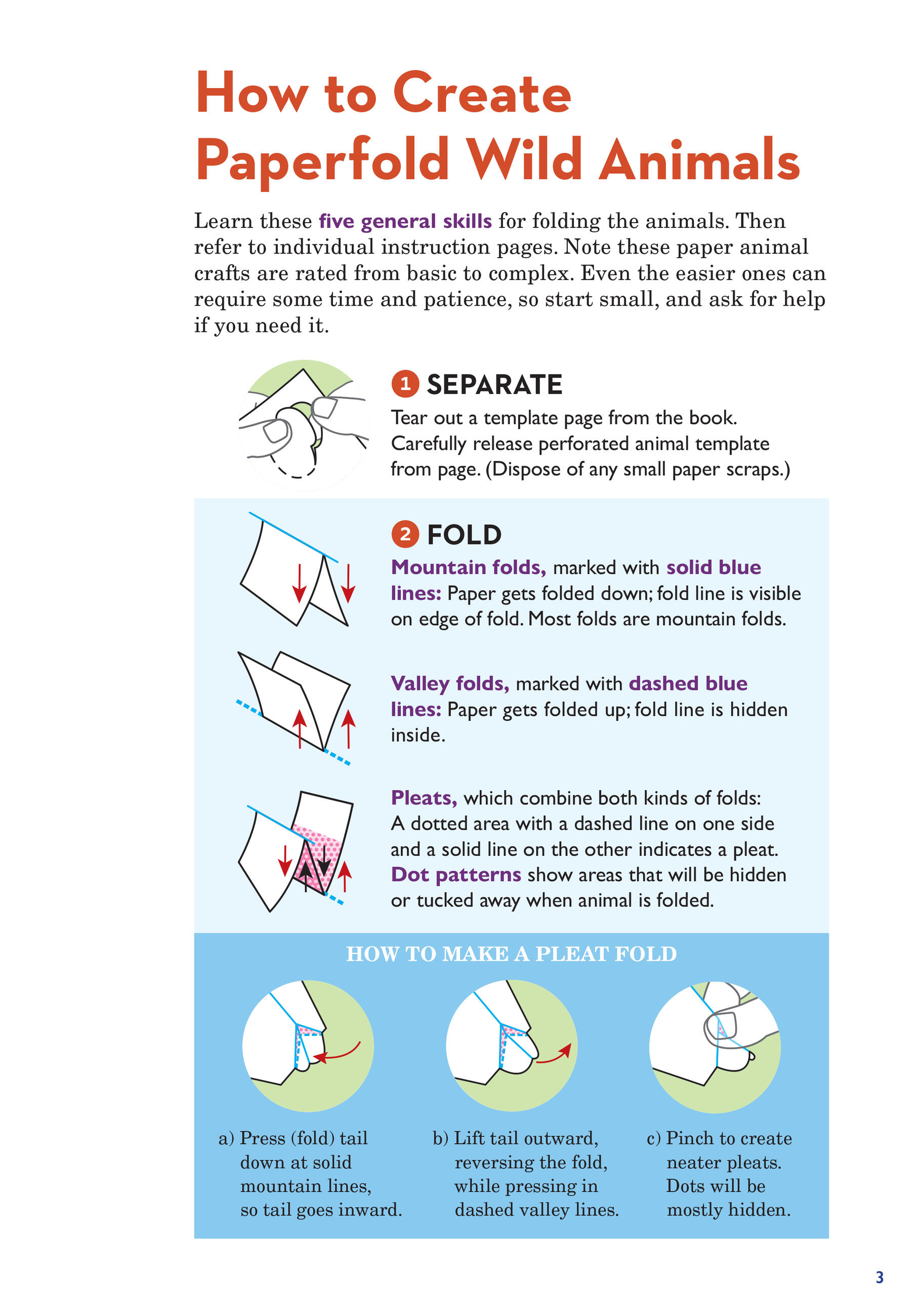 How to Create Paperfold Wild Animals

Learn these five general skills for folding the animals. Then refer to individual instruction pages. Note these paper animal crafts are rated from basic to complex. Even the easier ones can require some time and patience, so start small, and ask for help if you need it.

1 SEPARATE
Tear out a template page from the book. Carefully release perforated animal template from page. (Dispose of any small paper scraps.)

2 FOLD
Mountain folds, marked with solid blue lines: Paper gets folded down; fold line is visible on edge of fold. Most folds are mountain folds.

Valley folds, marked with dashed blue lines: Paper gets folded up; fold line is hidden inside.

Pleats, which combine both kinds of folds: A dotted area with a dashed line on one side and a solid line on the other indicates a pleat. Dot patterns show areas that will be hidden or tucked away when animal is folded.

HOW TO MAKE A PLEAT FOLD

a) Press (fold) tail down at solid mountain lines, so tail goes inward.

b) Lift tail outward, reversing the fold, while pressing in dashed valley lines.

c) Pinch to create neater pleats. Dots will be mostly hidden.

3