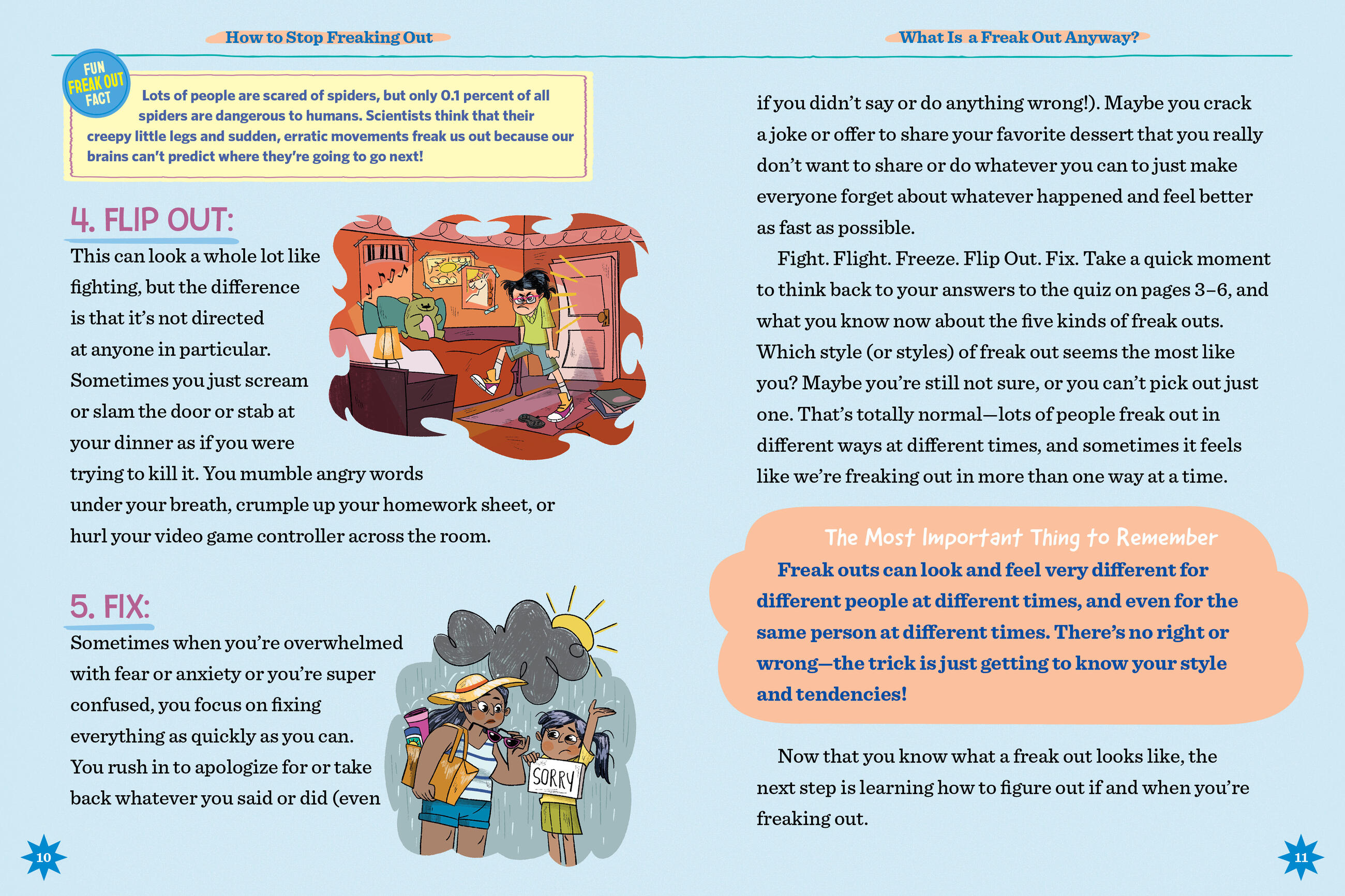 How to Stop Freaking Out

FUN FREAK OUT FACT

Lots of people are scared of spiders, but only 0.1 percent of all spiders are dangerous to humans. Scientists think that their creepy little legs and sudden, erratic movements freak us out because our brains can't predict where they're going to go next!

4. FLIP OUT:

This can look a whole lot like fighting, but the difference is that it's not directed at anyone in particular. Sometimes you just scream or slam the door or stab at your dinner as if you were trying to kill it. You mumble angry words under your breath, crumple up your homework sheet, or hurl your video game controller across the room.

5. FIX:

Sometimes when you're overwhelmed with fear or anxiety or you're super confused, you focus on fixing everything as quickly as you can. You rush in to apologize for or take back whatever you said or did (even

SORRY

10

What Is a Freak Out Anyway?

if you didn't say or do anything wrong!). Maybe you crack a joke or offer to share your favorite dessert that you really don't want to share or do whatever you can to just make everyone forget about whatever happened and feel better as fast as possible.

Fight. Flight. Freeze. Flip Out. Fix. Take a quick moment to think back to your answers to the quiz on pages 3–6, and what you know now about the five kinds of freak outs. Which style (or styles) of freak out seems the most like you? Maybe you're still not sure, or you can't pick out just one. That's totally normal—lots of people freak out in different ways at different times, and sometimes it feels like we're freaking out in more than one way at a time.

The Most Important Thing to Remember

Freak outs can look and feel very different for different people at different times, and even for the same person at different times. There's no right or wrong—the trick is just getting to know your style and tendencies!

Now that you know what a freak out looks like, the next step is learning how to figure out if and when you're freaking out.

11