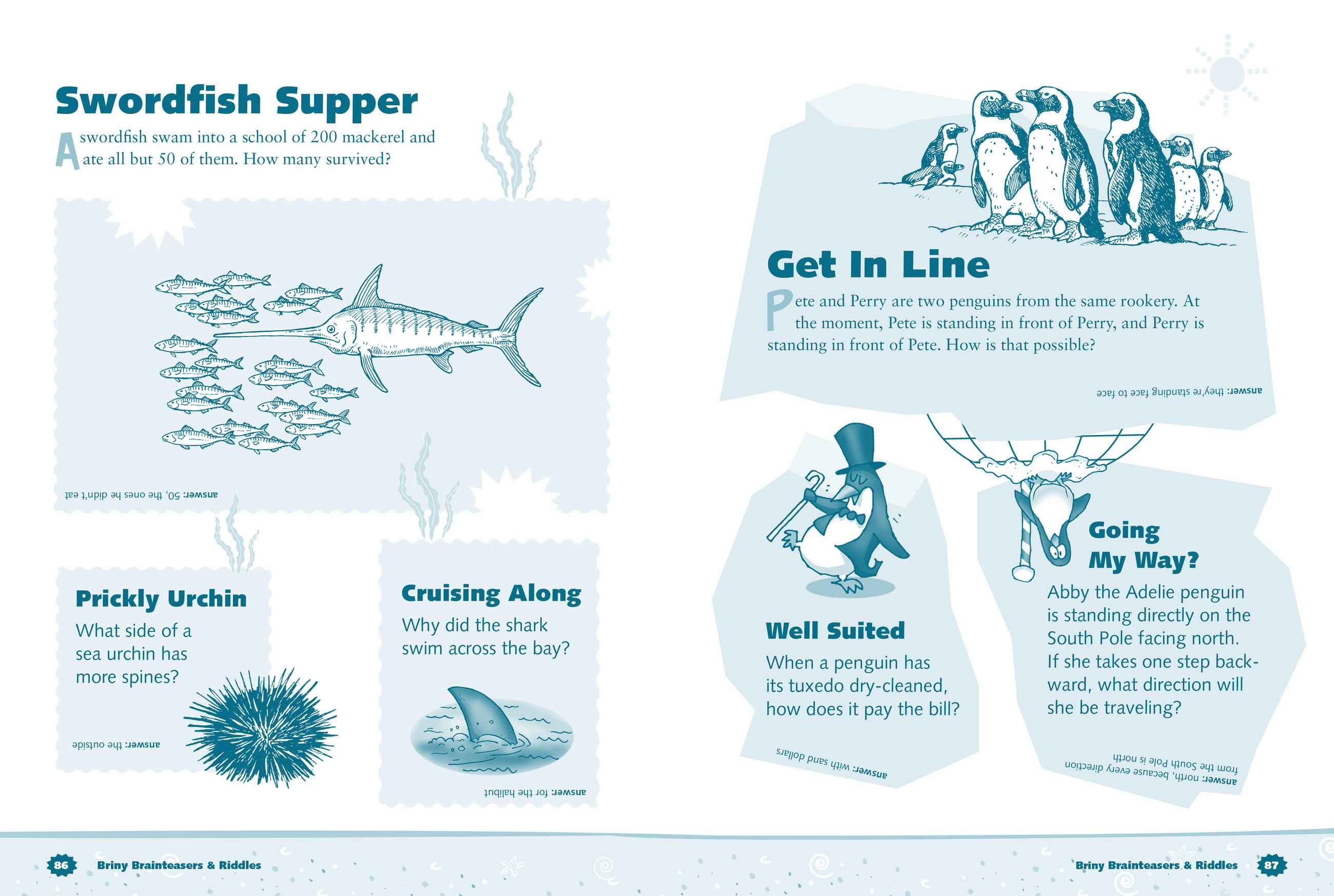 Swordfish Supper

A swordfish swam into a school of 200 mackerel and ate all but 50 of them. How many survived?

answer: 50, the ones he didn't eat

Prickly Urchin

What side of a sea urchin has more spines?

answer: the outside

Cruising Along

Why did the shark swim across the bay?

answer: for the halibut

Get In Line

Pete and Perry are two penguins from the same rookery. At the moment, Pete is standing in front of Perry, and Perry is standing in front of Pete. How is that possible?

answer: they're standing face to face

Well Suited

When a penguin has its tuxedo dry-cleaned, how does it pay the bill?

answer: with sand dollars

Going My Way?

Abby the Adelie penguin is standing directly on the South Pole facing north. If she takes one step backward, what direction will she be traveling?

answer: north, because every direction from the South Pole is north

86 Briny Brainteasers & Riddles

Briny Brainteasers & Riddles 87